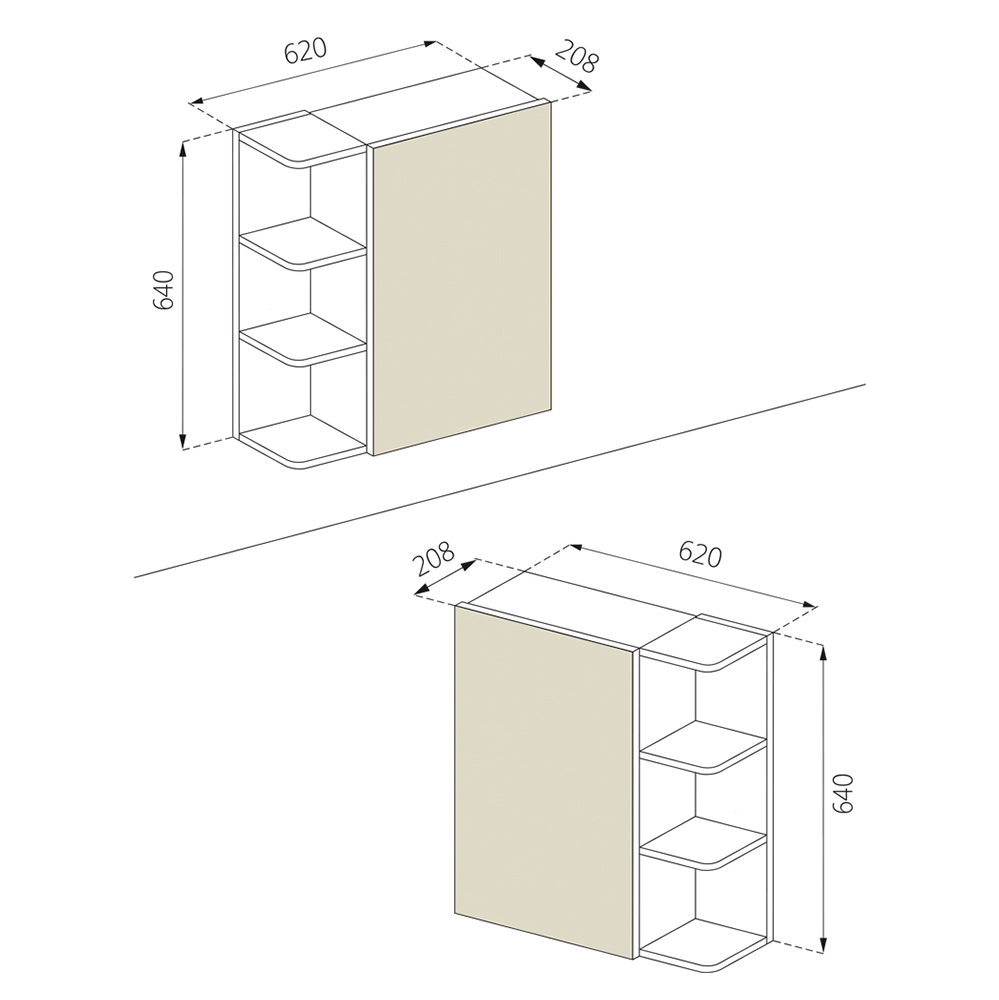 620
208
640
208
620
640