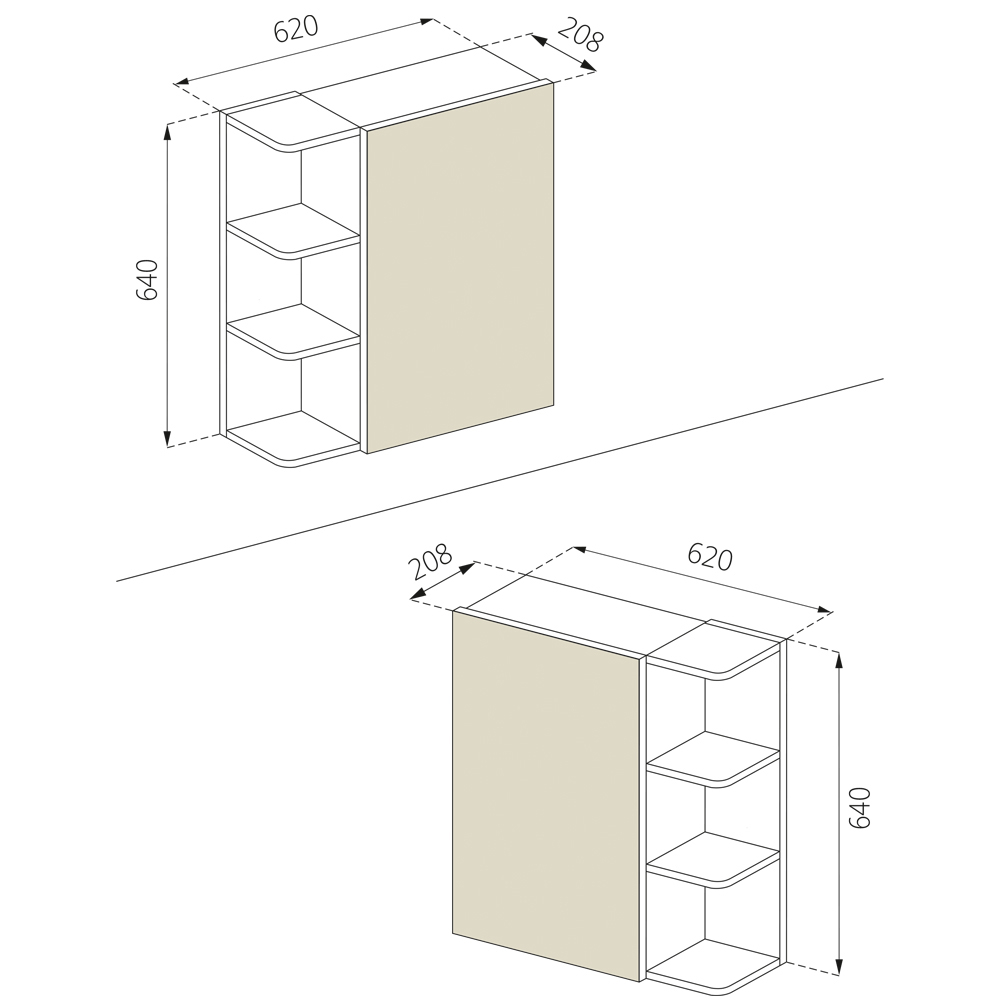 620
208
640

208
620
640